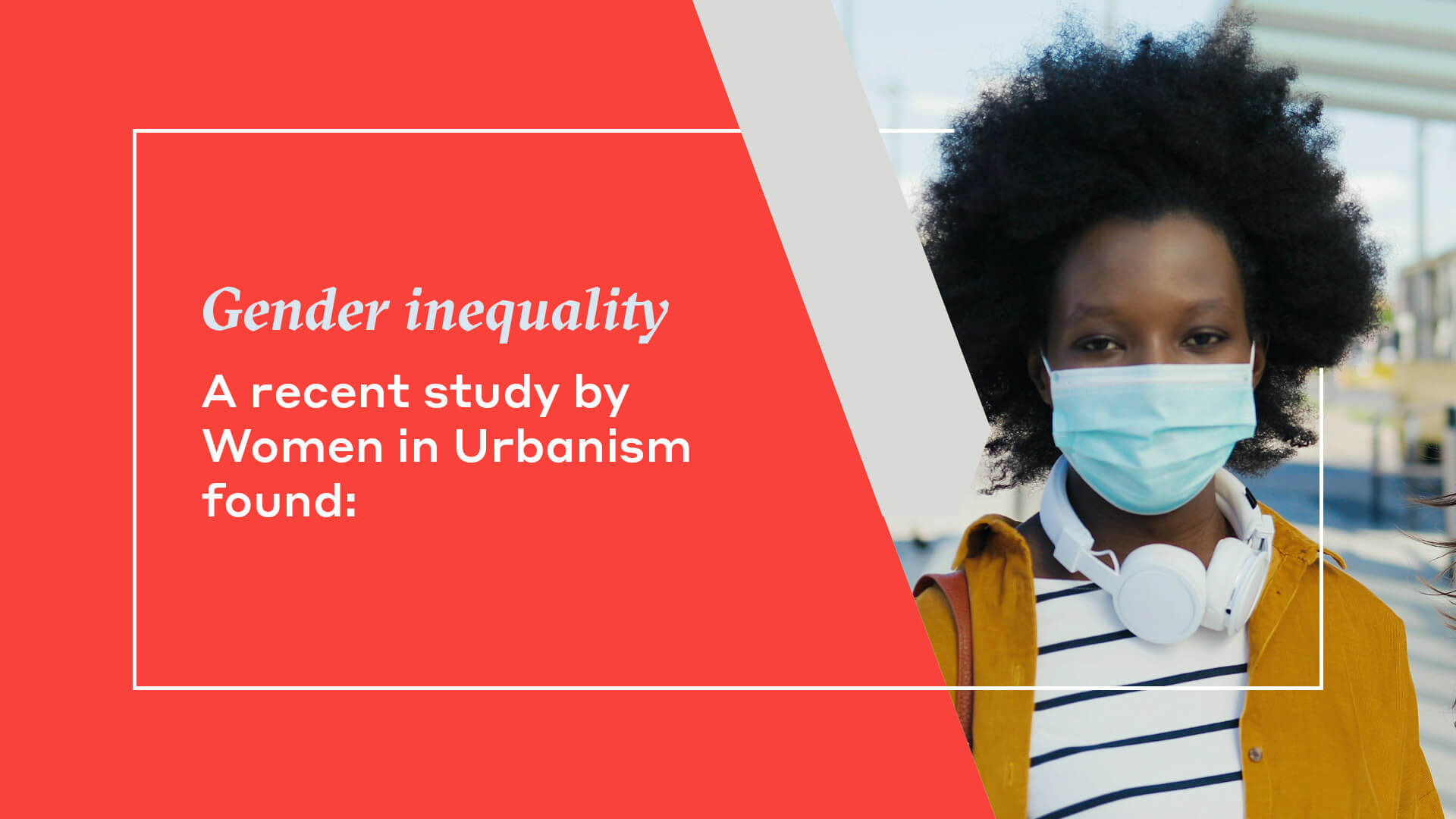 Gender inequality

A recent study by Women in Urbanism found: